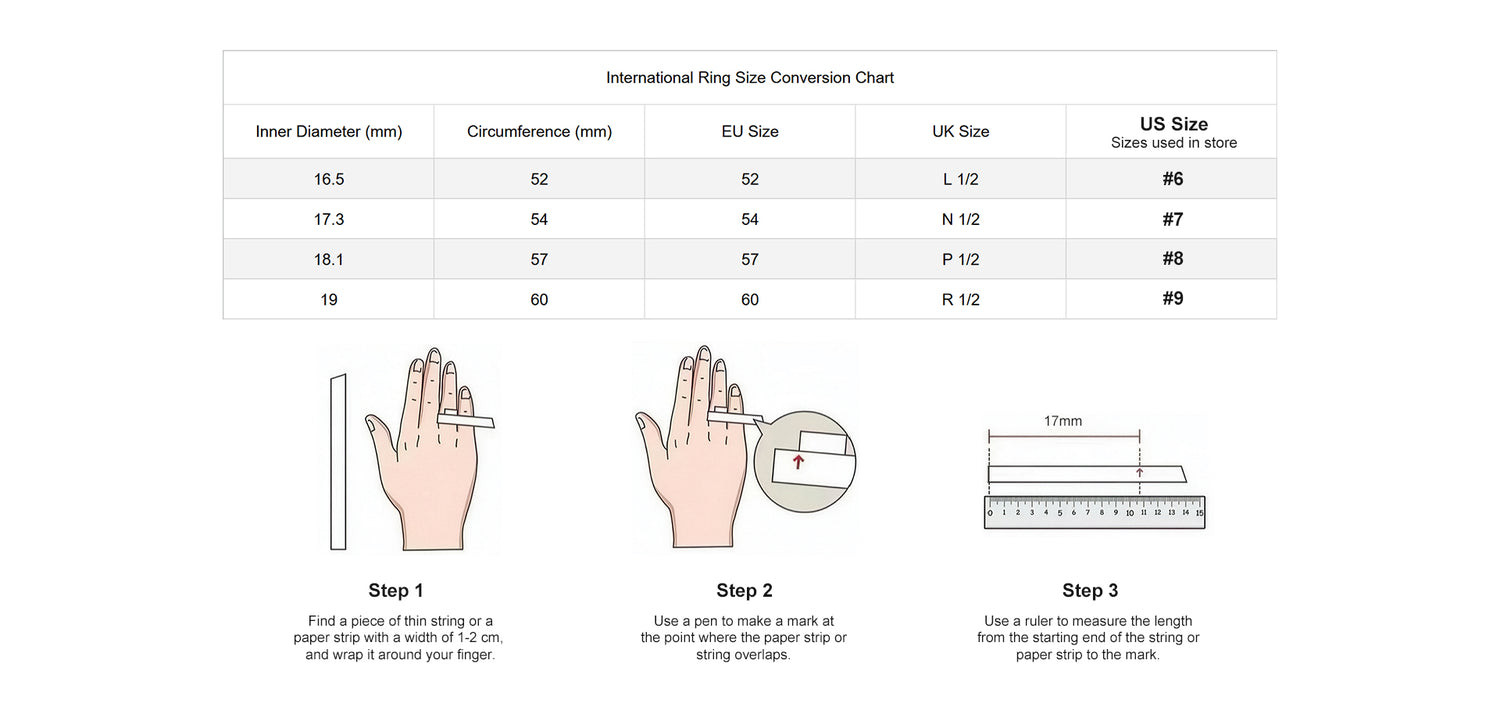 International Ring Size Conversion Chart

| Inner Diameter (mm) | Circumference (mm) | EU Size | UK Size | US Size Sizes used in store |
|---|---|---|---|---|
| 16.5 | 52 | 52 | L 1/2 | #6 |
| 17.3 | 54 | 54 | N 1/2 | #7 |
| 18.1 | 57 | 57 | P 1/2 | #8 |
| 19 | 60 | 60 | R 1/2 | #9 |

17mm

0 1 2 3 4 5 6 7 8 9 10 11 12 13 14 15

Step 1

Find a piece of thin string or a paper strip with a width of 1-2 cm, and wrap it around your finger.

Step 2

Use a pen to make a mark at the point where the paper strip or string overlaps.

Step 3

Use a ruler to measure the length from the starting end of the string or paper strip to the mark.